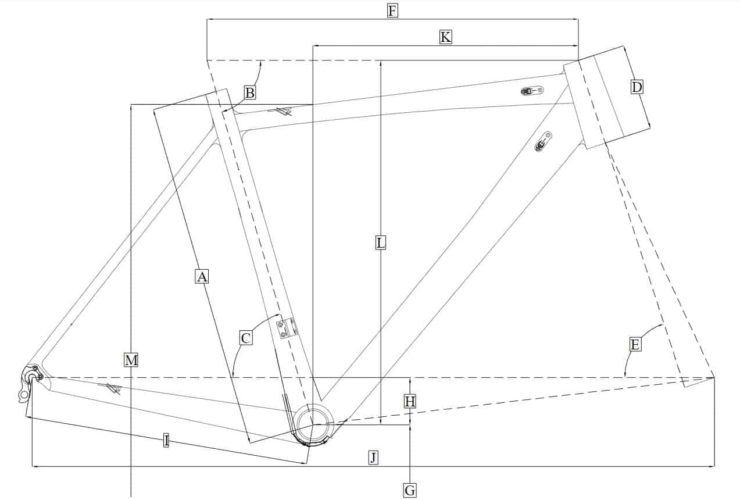 F
K
B
D
L
A
C
E
M
H
I
J
G